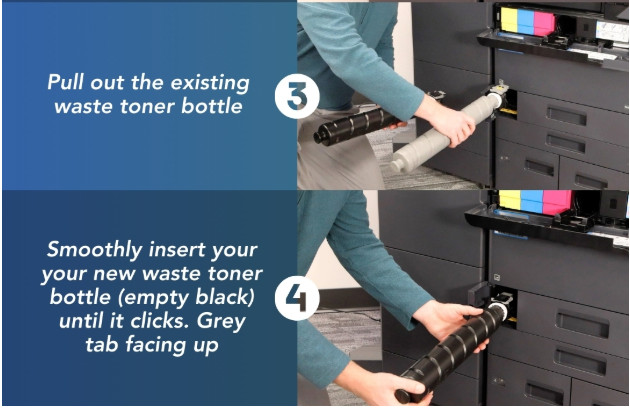 Pull out the existing waste toner bottle

3

Smoothly insert your your new waste toner bottle (empty black) until it clicks. Grey tab facing up

4